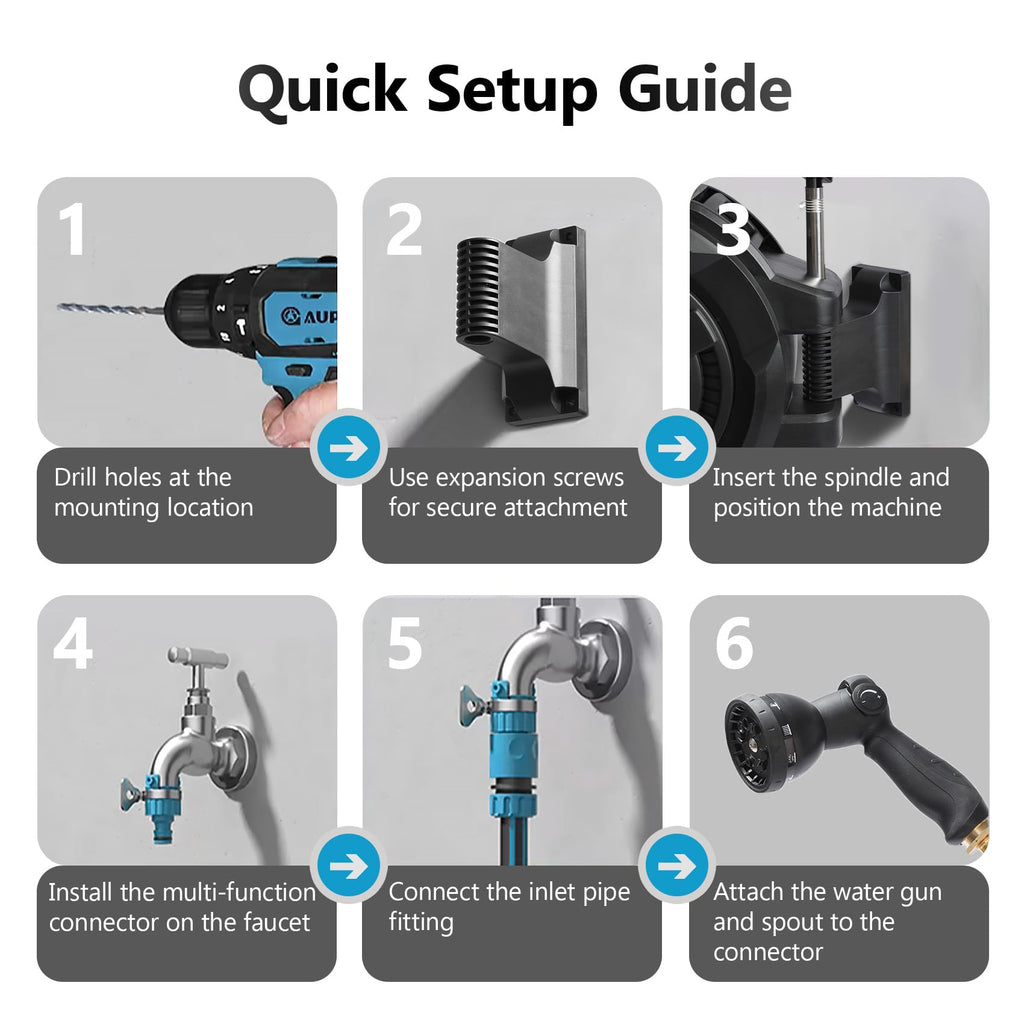 Quick Setup Guide

1

AUP

Drill holes at the mounting location

2

Use expansion screws for secure attachment

3

Insert the spindle and position the machine

4

Install the multi-function connector on the faucet

5

Connect the inlet pipe fitting

6

Attach the water gun and spout to the connector